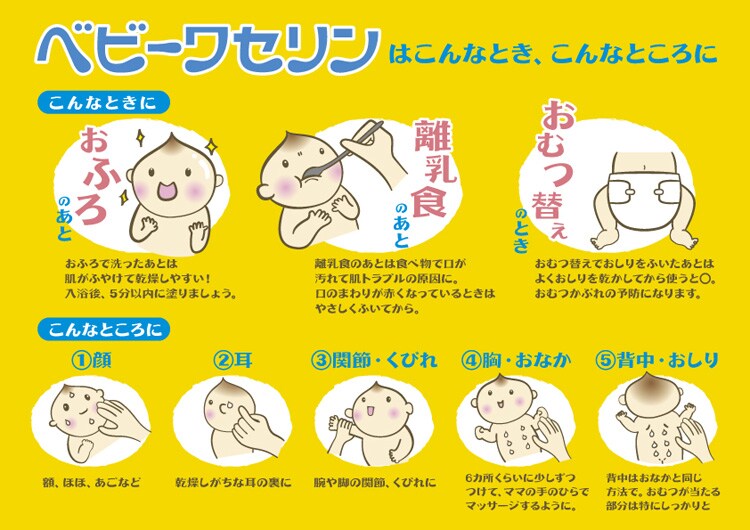 ベビーワセリン はこんなとき、こんなところに

こんなときに

おふろ のあと

おふろで洗ったあとは肌がふやけて乾燥しやすい！入浴後、5分以内に塗りましょう。

離乳食 のあと

離乳食のあとは食べ物で口が汚れて肌トラブルの原因に。口のまわりが赤くなっているときはやさしくふいてから。

おむつ替え のとき

おむつ替えでおしりをふいたあとはよくおしりを乾かしてから使うと○。おむつかぶれの予防になります。

こんなところに

①顔

額、ほほ、あごなど

②耳

乾燥しがちな耳の裏に

③関節・くびれ

腕や脚の関節、くびれに

④胸・おなか

6カ所くらいに少しずつつけて、ママの手のひらでマッサージするように。

⑤背中・おしり

背中はおなかと同じ方法で。おむつが当たる部分は特にしっかりと