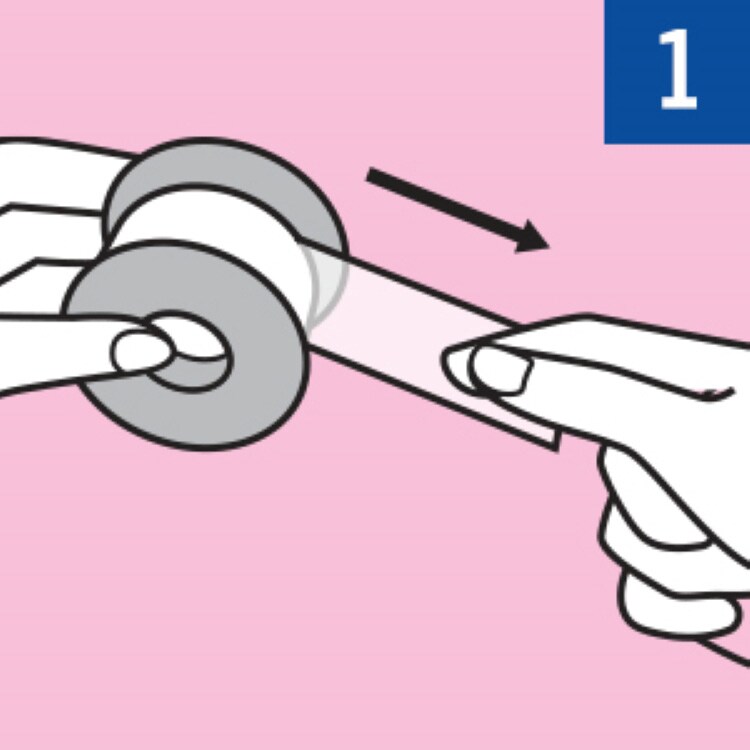 1