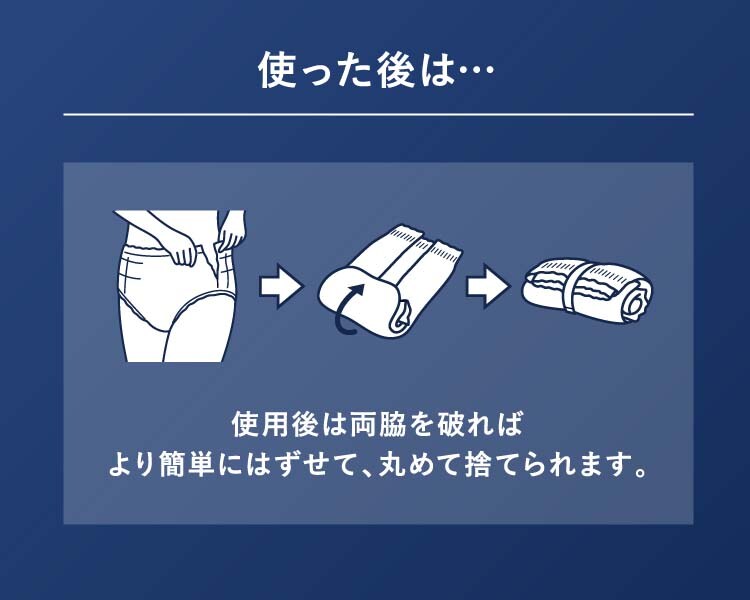 使った後は…

使用後は両脇を破れば
より簡単にはずせて、丸めて捨てられます。