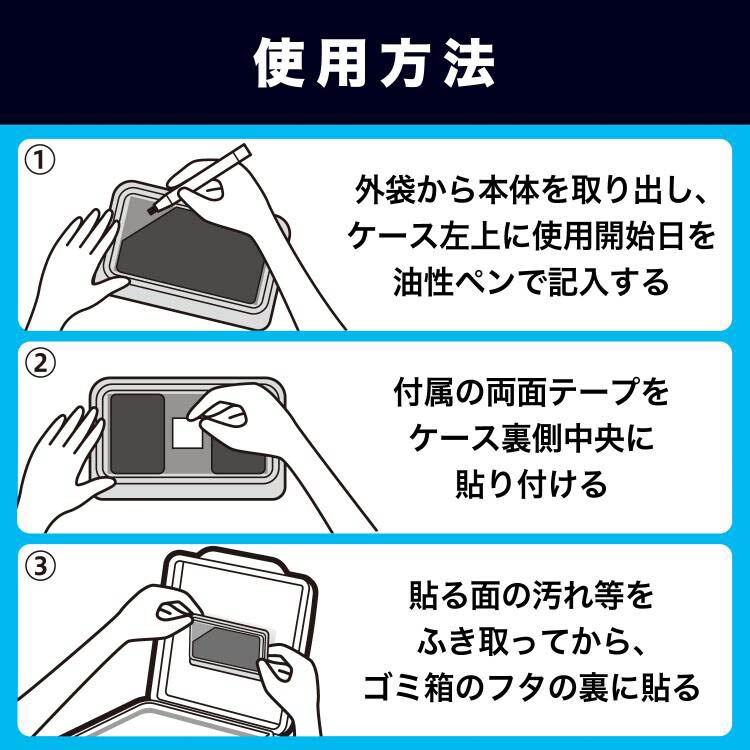 使用方法

①

外袋から本体を取り出し、ケース左上に使用開始日を油性ペンで記入する

②

付属の両面テープをケース裏側中央に貼り付ける

③

貼る面の汚れ等をふき取ってから、ゴミ箱のフタの裏に貼る