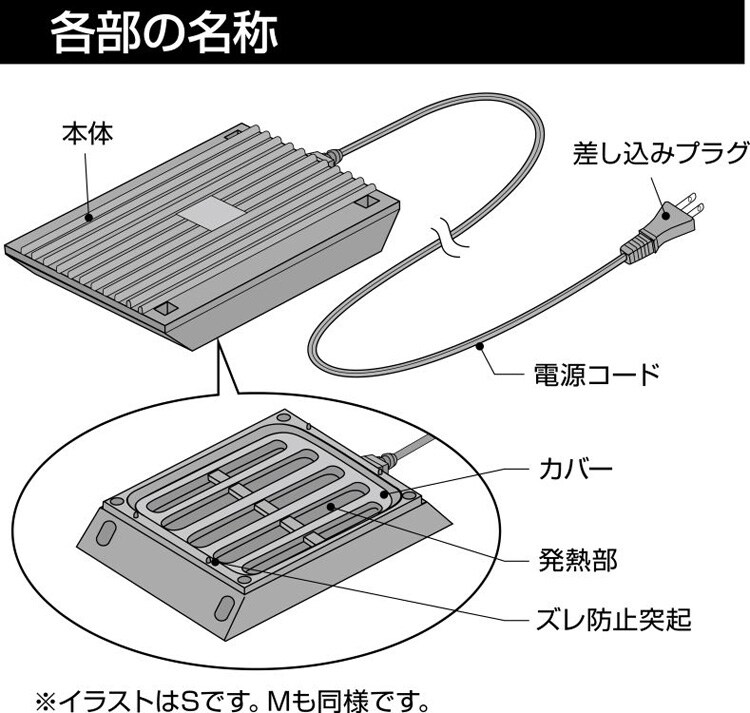 各部の名称

本体

差し込みプラグ

電源コード

カバー

発熱部

ズレ防止突起

※イラストはSです。Mも同様です。