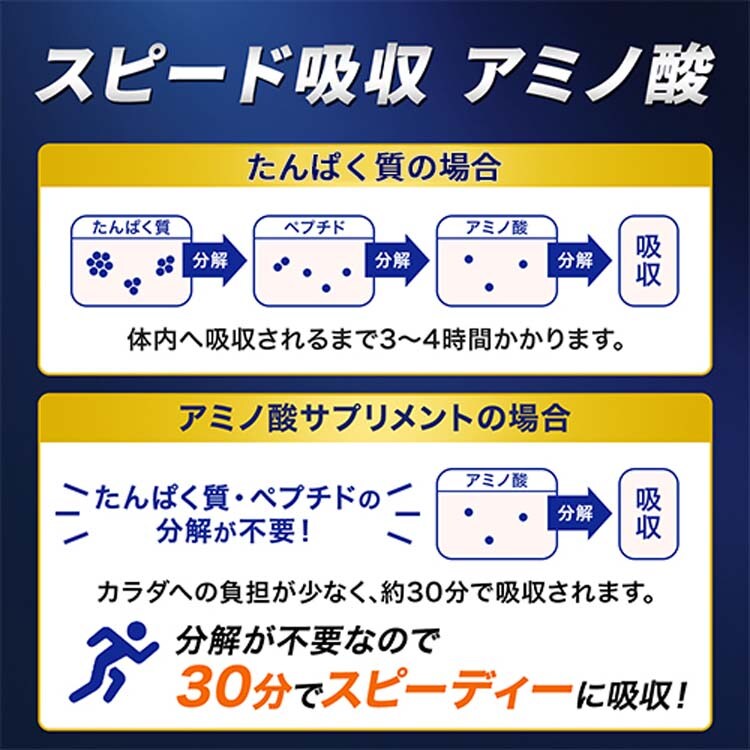 スピード吸収 アミノ酸

たんぱく質の場合

たんぱく質
分解
ペプチド
分解
アミノ酸
分解
吸収

体内へ吸収されるまで3〜4時間かかります。

アミノ酸サプリメントの場合

たんぱく質・ペプチドの分解が不要！

アミノ酸
分解
吸収

カラダへの負担が少なく、約30分で吸収されます。

分解が不要なので
30分でスピーディーに吸収！