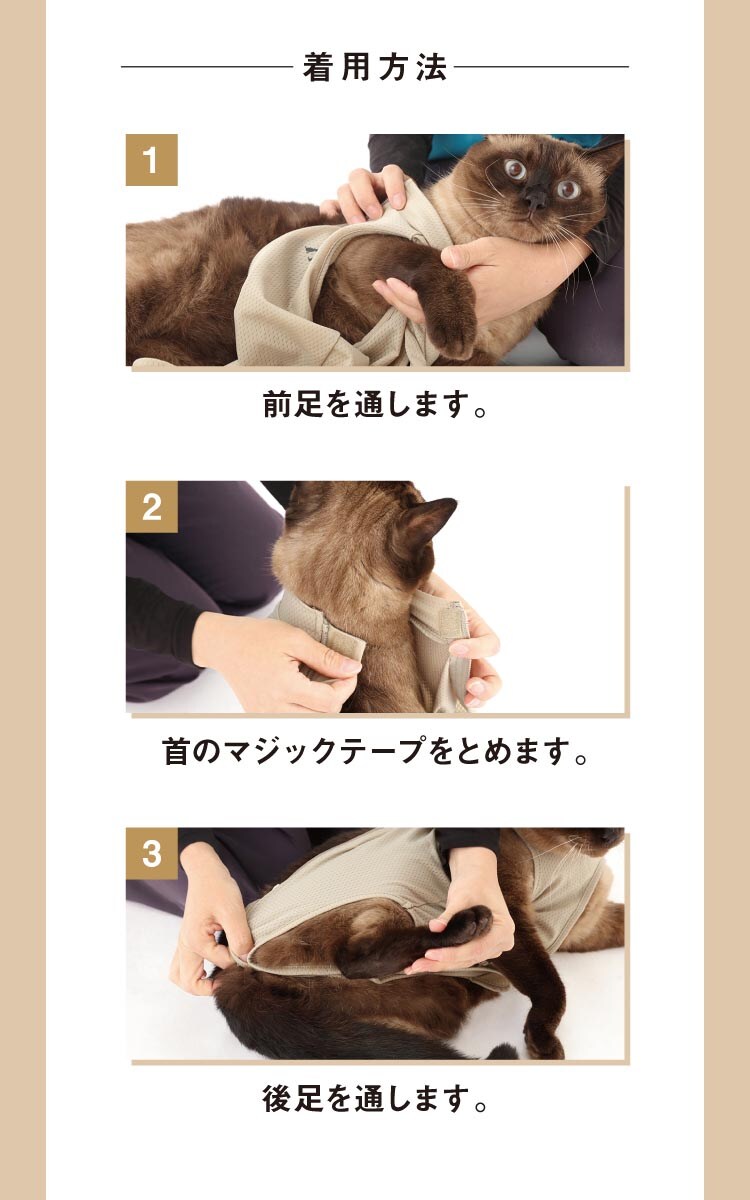 着用方法

1

前足を通します。

2

首のマジックテープをとめます。

3

後足を通します。