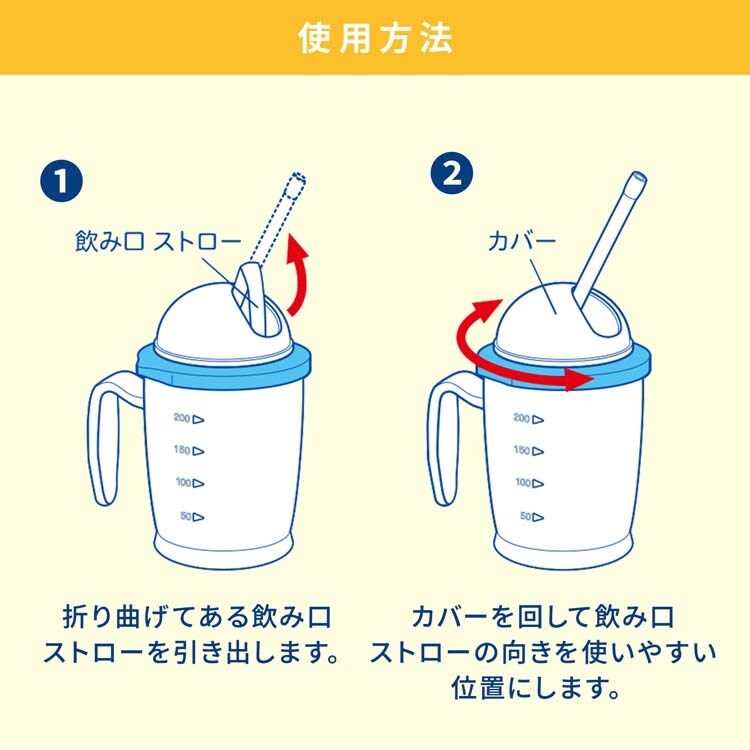 使用方法

1

飲み口 ストロー

200
150
100
50

折り曲げてある飲み口ストローを引き出します。

2

カバー

200
150
100
50

カバーを回して飲み口ストローの向きを使いやすい位置にします。