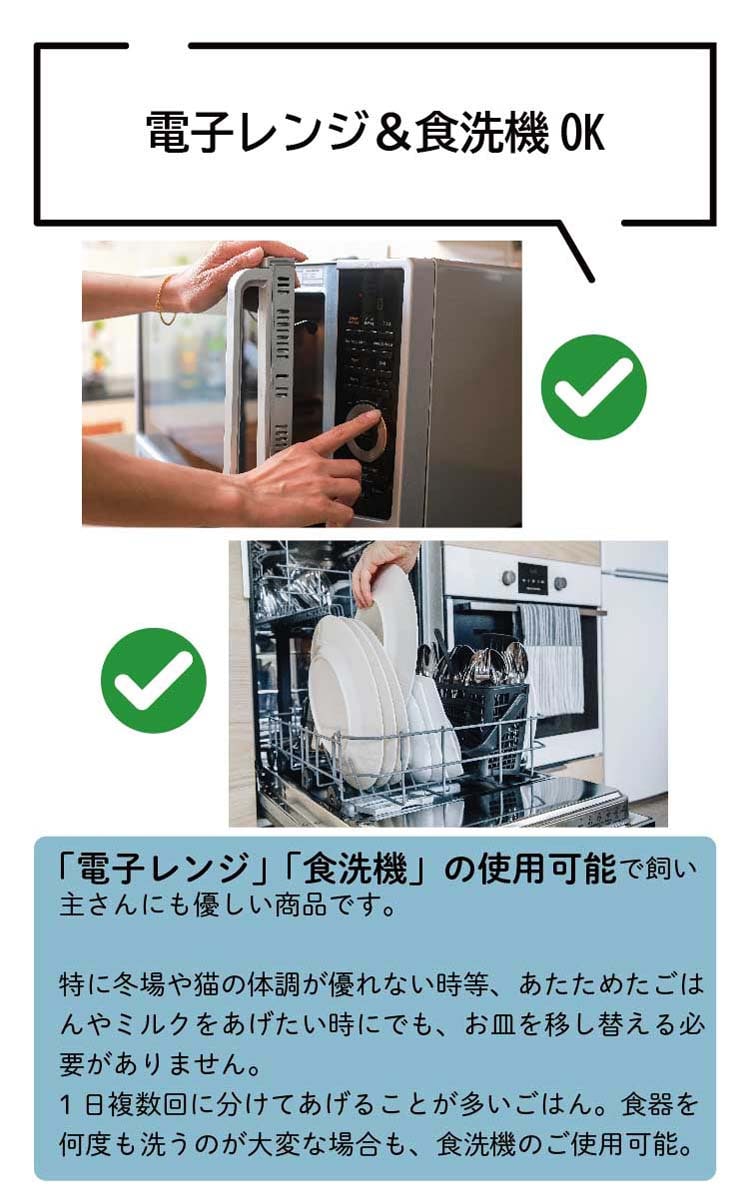 電子レンジ＆食洗機 OK

「電子レンジ」「食洗機」の使用可能で飼い主さんにも優しい商品です。

特に冬場や猫の体調が優れない時等、あたためたごはんやミルクをあげたい時にでも、お皿を移し替える必要がありません。
1日複数回に分けてあげることが多いごはん。食器を何度も洗うのが大変な場合も、食洗機のご使用可能。