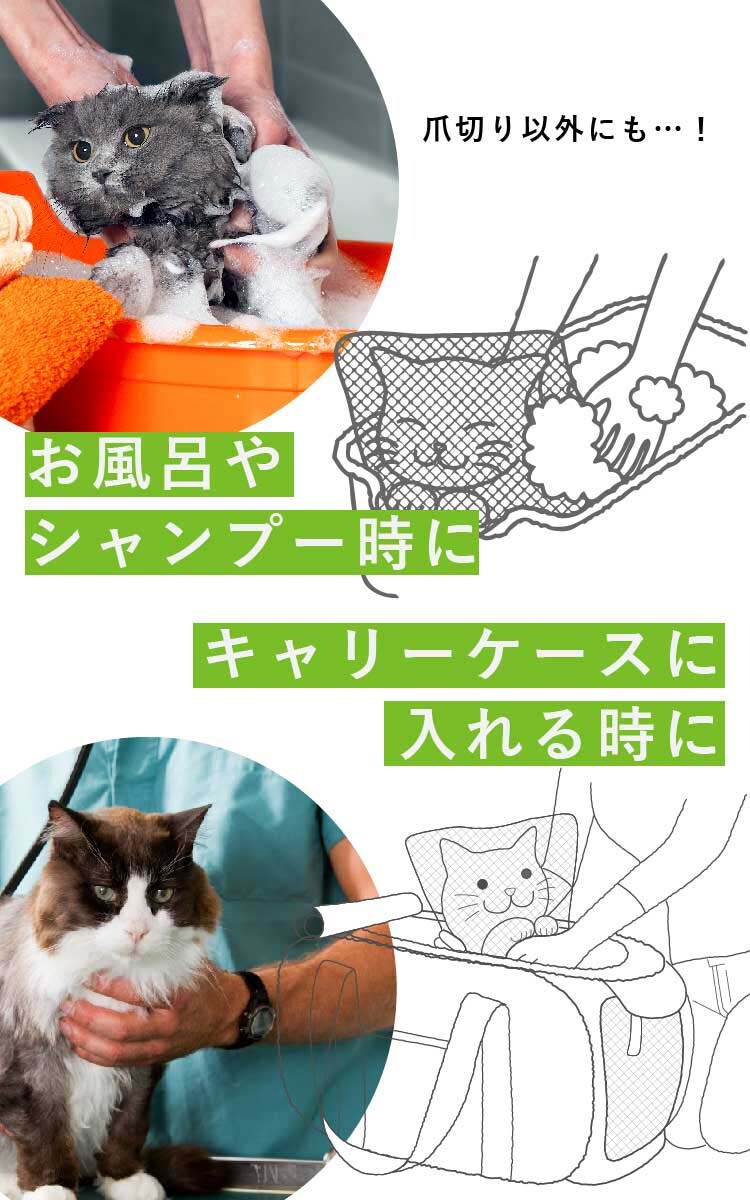 爪切り以外にも…！

お風呂や
シャンプー時に

キャリーケースに
入れる時に