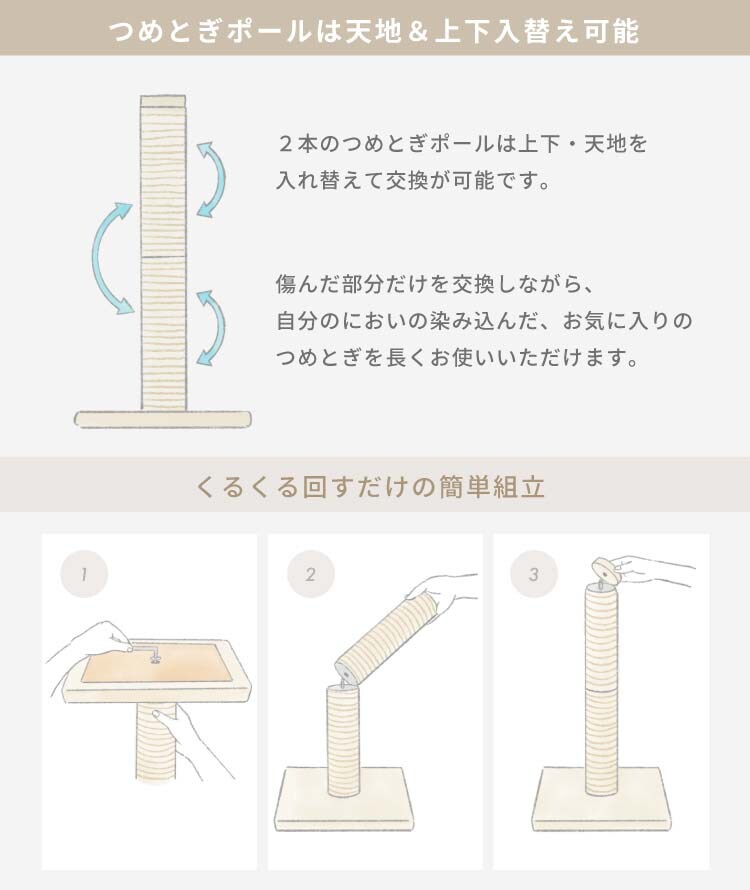 つめとぎポールは天地＆上下入替え可能

２本のつめとぎポールは上下・天地を入れ替えて交換が可能です。

傷んだ部分だけを交換しながら、自分のにおいの染み込んだ、お気に入りのつめとぎを長くお使いいただけます。

くるくる回すだけの簡単組立

1

2

3