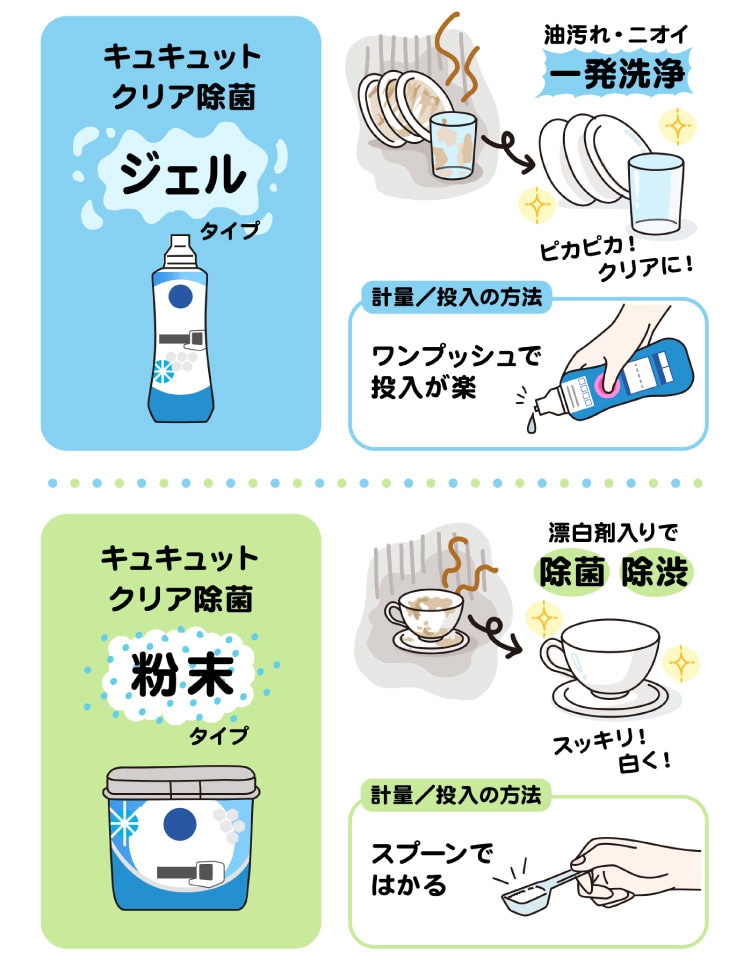 キュキュット
クリア除菌

ジェル
タイプ

油汚れ・ニオイ
一発洗浄

ピカピカ！
クリアに！

計量／投入の方法

ワンプッシュで
投入が楽

キュキュット
クリア除菌

粉末
タイプ

漂白剤入りで
除菌 除渋

スッキリ！
白く！

計量／投入の方法

スプーンで
はかる