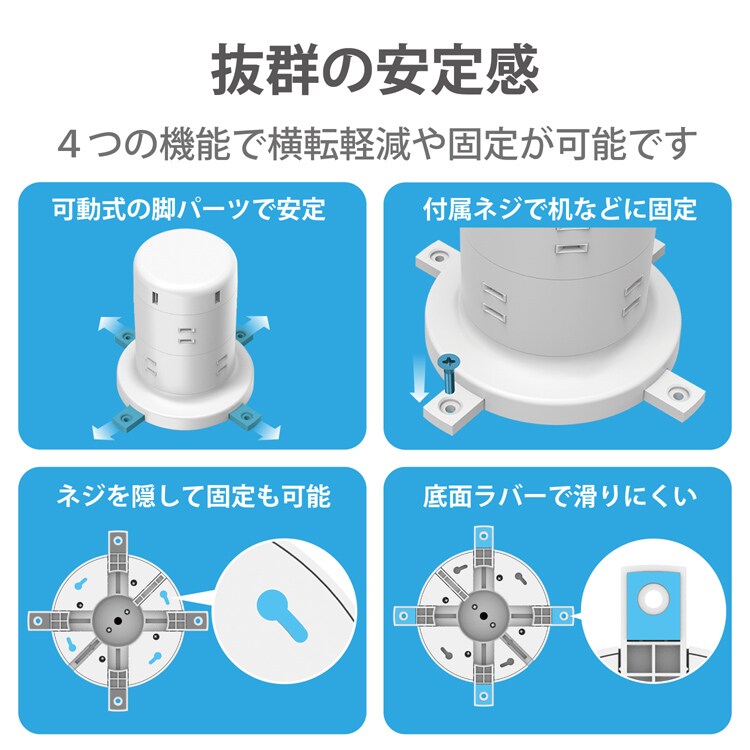 抜群の安定感

４つの機能で横転軽減や固定が可能です

可動式の脚パーツで安定

付属ネジで机などに固定

ネジを隠して固定も可能

底面ラバーで滑りにくい