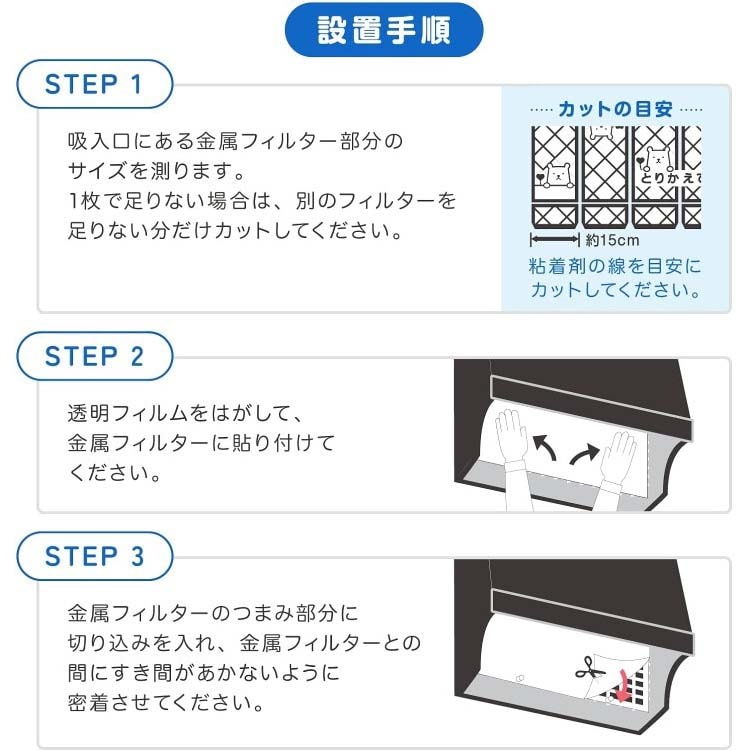 設置手順

STEP 1

吸入口にある金属フィルター部分のサイズを測ります。
1枚で足りない場合は、別のフィルターを足りない分だけカットしてください。

カットの目安

とりかえて

約15cm

粘着剤の線を目安にカットしてください。

STEP 2

透明フィルムをはがして、金属フィルターに貼り付けてください。

STEP 3

金属フィルターのつまみ部分に切り込みを入れ、金属フィルターとの間にすき間があかないように密着させてください。