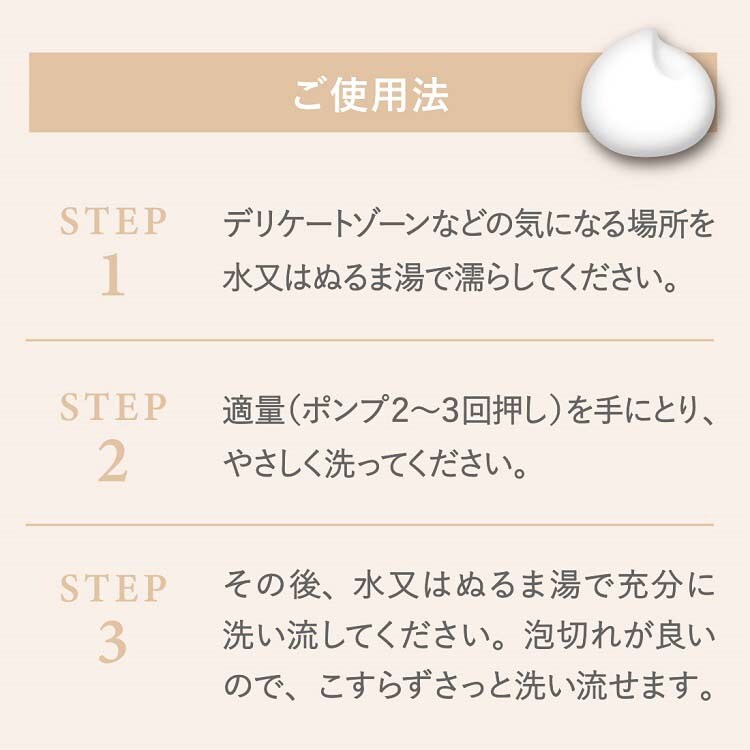 ご使用法

STEP 1
デリケートゾーンなどの気になる場所を水又はぬるま湯で濡らしてください。

STEP 2
適量（ポンプ2〜3回押し）を手にとり、やさしく洗ってください。

STEP 3
その後、水又はぬるま湯で充分に洗い流してください。泡切れが良いので、こすらずさっと洗い流せます。