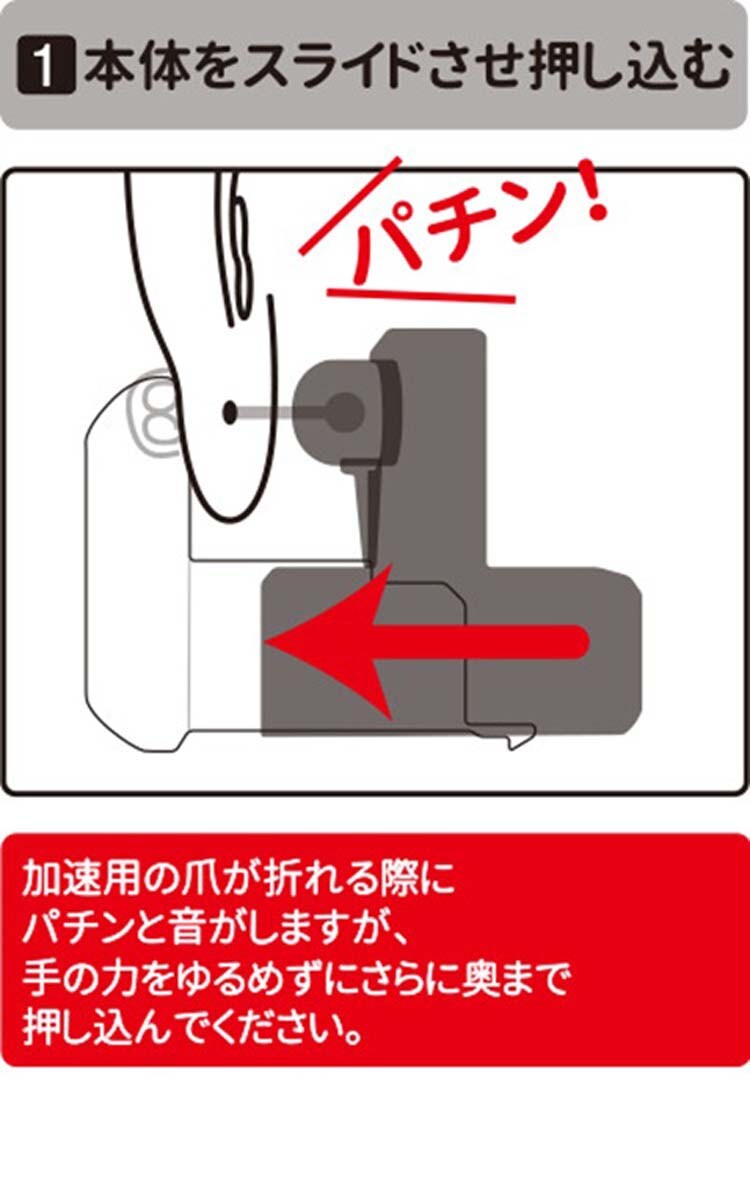 1 本体をスライドさせ押し込む

パチン!

加速用の爪が折れる際に
パチンと音がしますが、
手の力をゆるめずにさらに奥まで
押し込んでください。