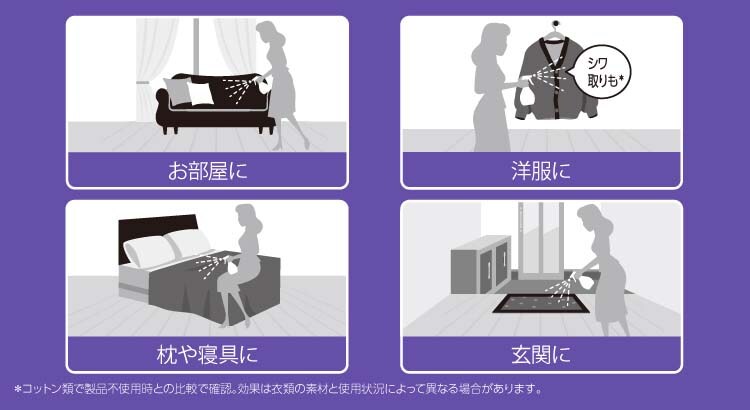 お部屋に

シワ取りも*

洋服に

枕や寝具に

玄関に

*コットン類で製品不使用時との比較で確認。効果は衣類の素材と使用状況によって異なる場合があります。