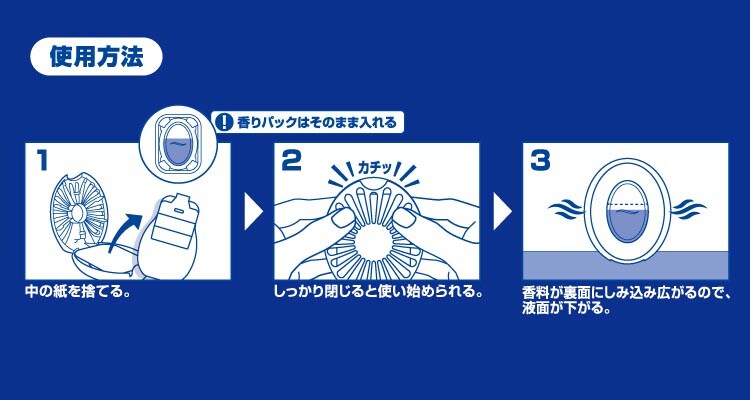 使用方法

! 香りパックはそのまま入れる

1

中の紙を捨てる。

2

カチッ

しっかり閉じると使い始められる。

3

香料が裏面にしみ込み広がるので、液面が下がる。