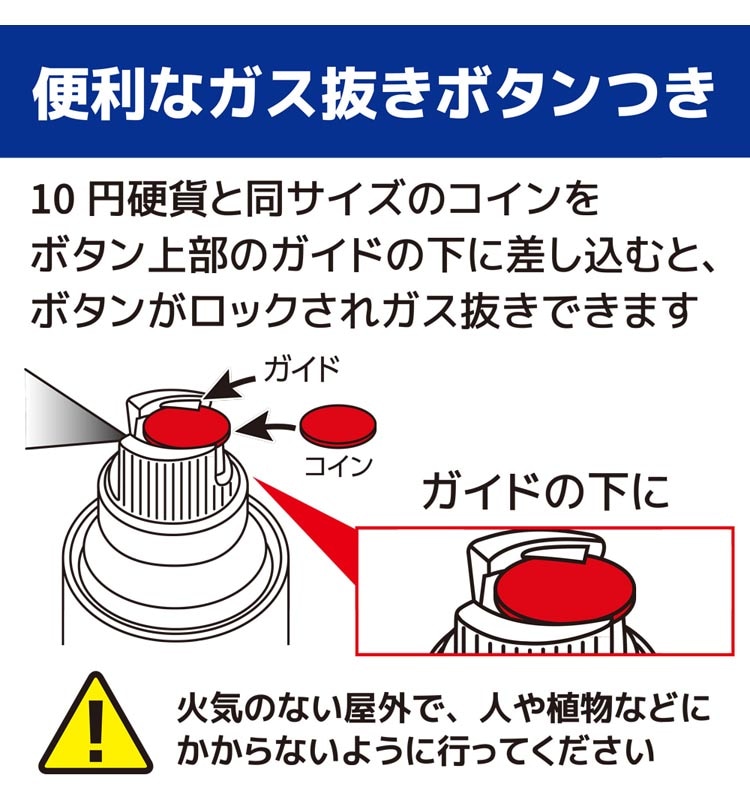 便利なガス抜きボタンつき

10 円硬貨と同サイズのコインをボタン上部のガイドの下に差し込むと、ボタンがロックされガス抜きできます

ガイド

コイン

ガイドの下に

!

火気のない屋外で、人や植物などにかからないように行ってください