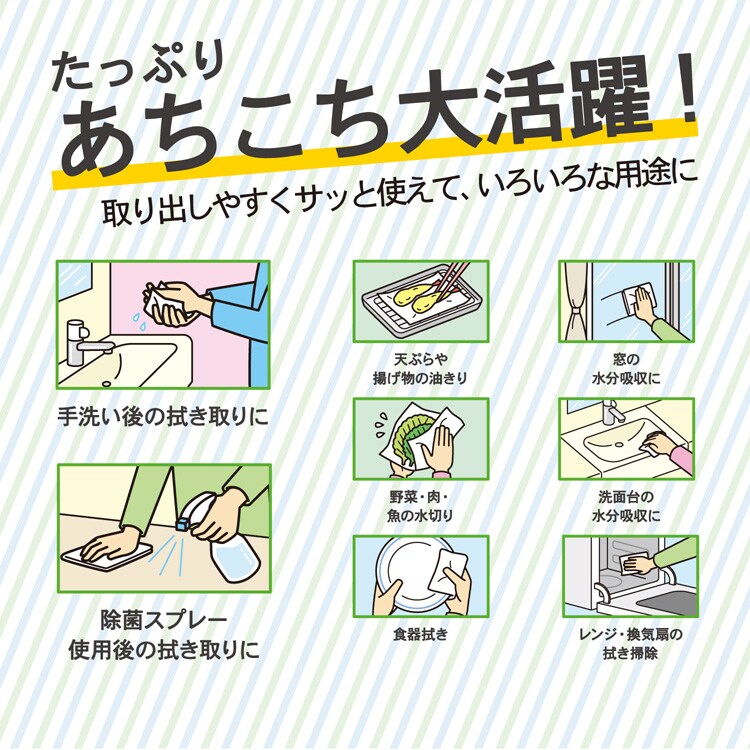 たっぷり
あちこち大活躍！

取り出しやすくサッと使えて、いろいろな用途に

手洗い後の拭き取りに

除菌スプレー
使用後の拭き取りに

天ぷらや
揚げ物の油きり

野菜・肉・
魚の水切り

食器拭き

窓の
水分吸収に

洗面台の
水分吸収に

レンジ・換気扇の
拭き掃除