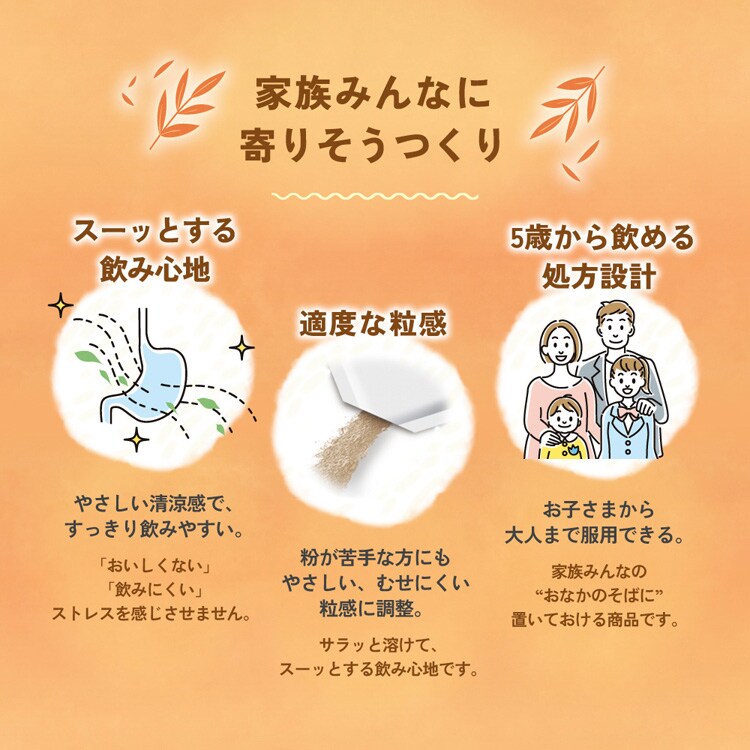 家族みんなに
寄りそうつくり

スーッとする
飲み心地

やさしい清涼感で、
すっきり飲みやすい。

「おいしくない」
「飲みにくい」
ストレスを感じさせません。

適度な粒感

粉が苦手な方にも
やさしい、むせにくい
粒感に調整。

サラッと溶けて、
スーッとする飲み心地です。

5歳から飲める
処方設計

お子さまから
大人まで服用できる。

家族みんなの
“おなかのそばに”
置いておける商品です。