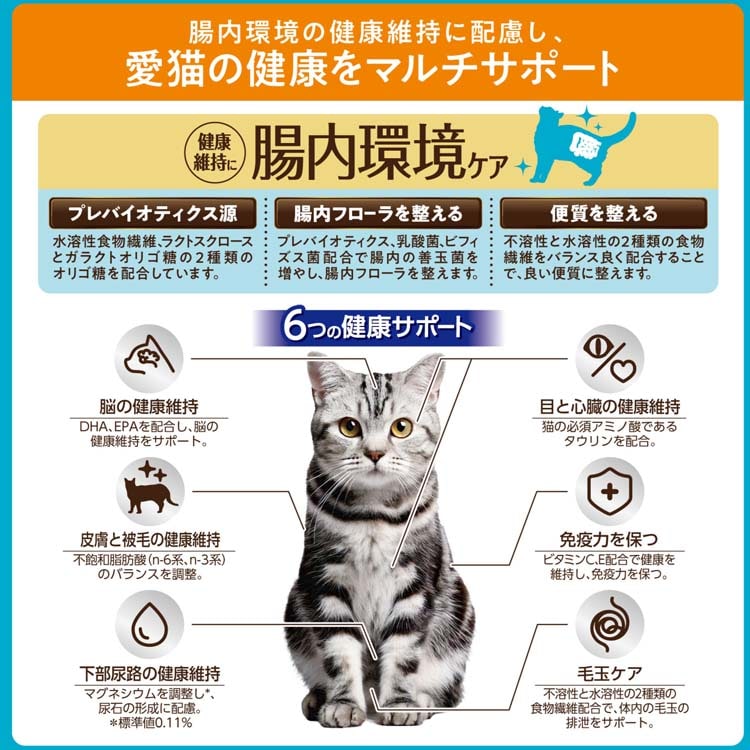 腸内環境の健康維持に配慮し、
愛猫の健康をマルチサポート

健康維持に 腸内環境ケア

プレバイオティクス源
水溶性食物繊維、ラクトスクロースとガラクトオリゴ糖の2種類のオリゴ糖を配合しています。

腸内フローラを整える
プレバイオティクス、乳酸菌、ビフィズス菌配合で腸内の善玉菌を増やし、腸内フローラを整えます。

便質を整える
不溶性と水溶性の2種類の食物繊維をバランス良く配合することで、良い便質に整えます。

6つの健康サポート

脳の健康維持
DHA、EPAを配合し、脳の健康維持をサポート。

皮膚と被毛の健康維持
不飽和脂肪酸(n-6系、n-3系)のバランスを調整。

下部尿路の健康維持
マグネシウムを調整し*、尿石の形成に配慮。
*標準値0.11%

目と心臓の健康維持
猫の必須アミノ酸であるタウリンを配合。

免疫力を保つ
ビタミンC、E配合で健康を維持し、免疫力を保つ。

毛玉ケア
不溶性と水溶性の2種類の食物繊維配合で、体内の毛玉の排泄をサポート。