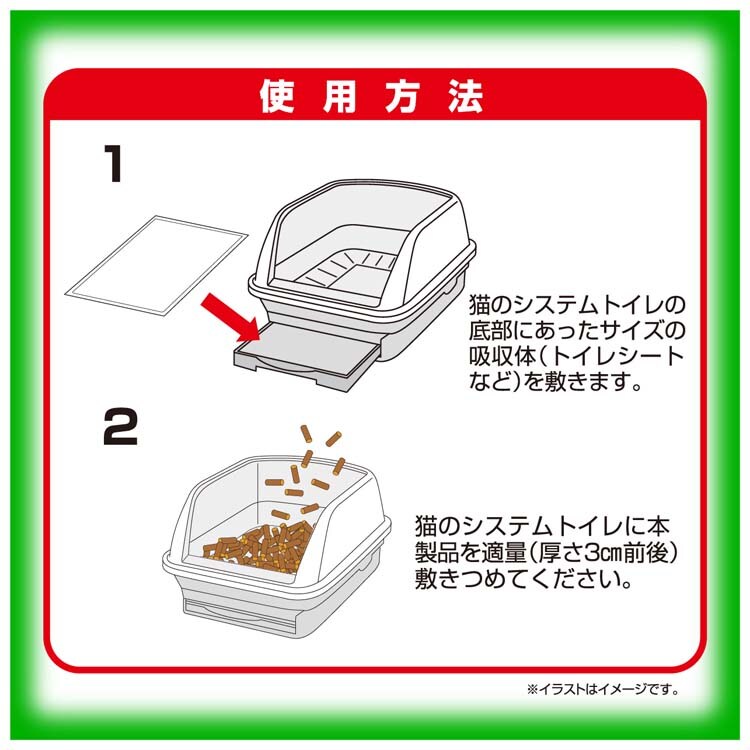 使用方法

1

猫のシステムトイレの底部にあったサイズの吸収体(トイレシートなど)を敷きます。

2

猫のシステムトイレに本製品を適量(厚さ3㎝前後)敷きつめてください。

※イラストはイメージです。