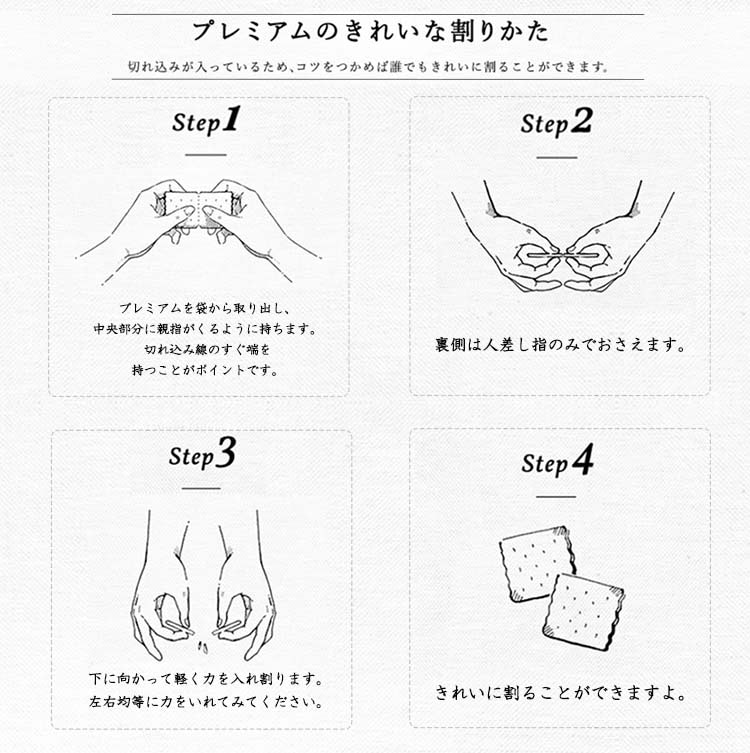 プレミアムのきれいな割りかた

切れ込みが入っているため、コツをつかめば誰でもきれいに割ることができます。

Step1

プレミアムを袋から取り出し、
中央部分に親指がくるように持ちます。
切れ込み線のすぐ端を
持つことがポイントです。

Step2

裏側は人差し指のみでおさえます。

Step3

下に向かって軽く力を入れ割ります。
左右均等に力をいれてみてください。

Step4

きれいに割ることができますよ。