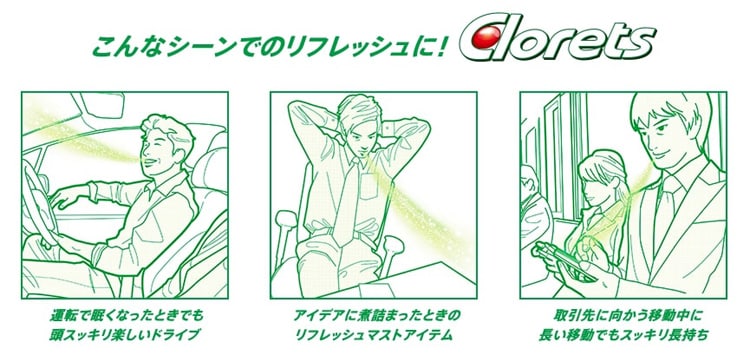 こんなシーンでのリフレッシュに! Clorets

運転で眠くなったときでも
頭スッキリ楽しいドライブ

アイデアに煮詰まったときの
リフレッシュマストアイテム

取引先に向かう移動中に
長い移動でもスッキリ長持ち