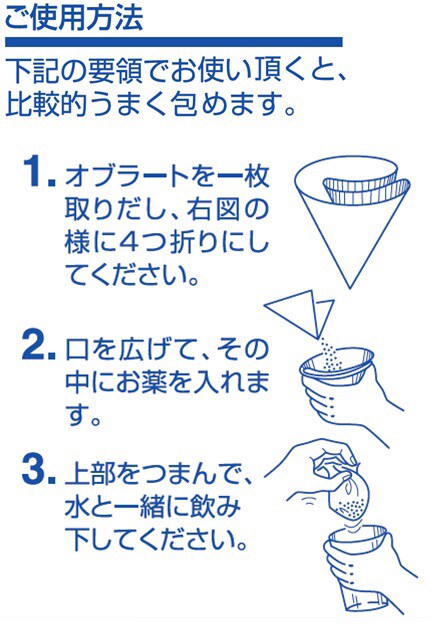 ご使用方法

下記の要領でお使い頂くと、比較的うまく包めます。

1. オブラートを一枚取りだし、右図の様に4つ折りにしてください。

2. 口を広げて、その中にお薬を入れます。

3. 上部をつまんで、水と一緒に飲み下してください。