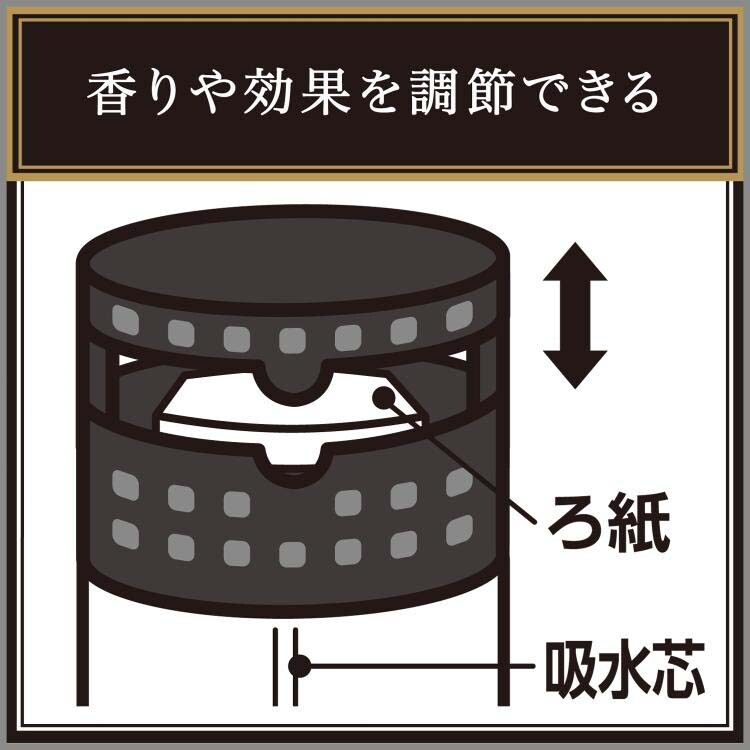 香りや効果を調節できる

ろ紙

吸水芯