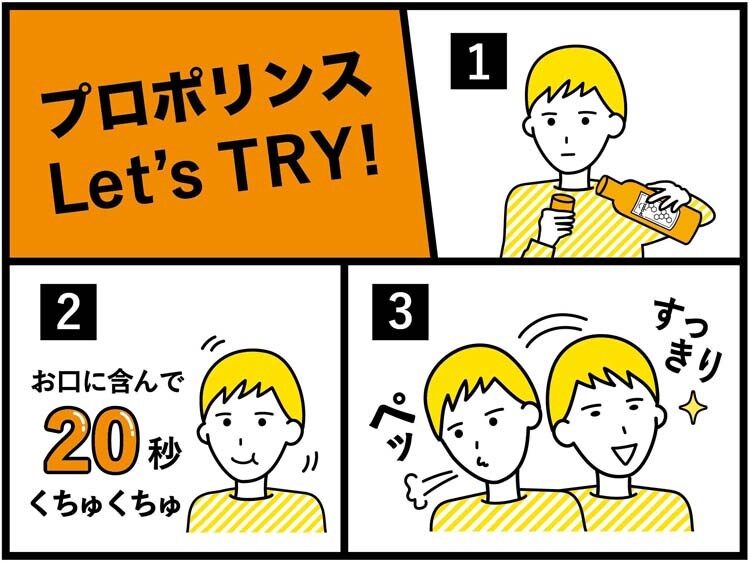 プロポリンス
Let's TRY!

1

2

お口に含んで
20秒
くちゅくちゅ

3

ペッ

すっきり