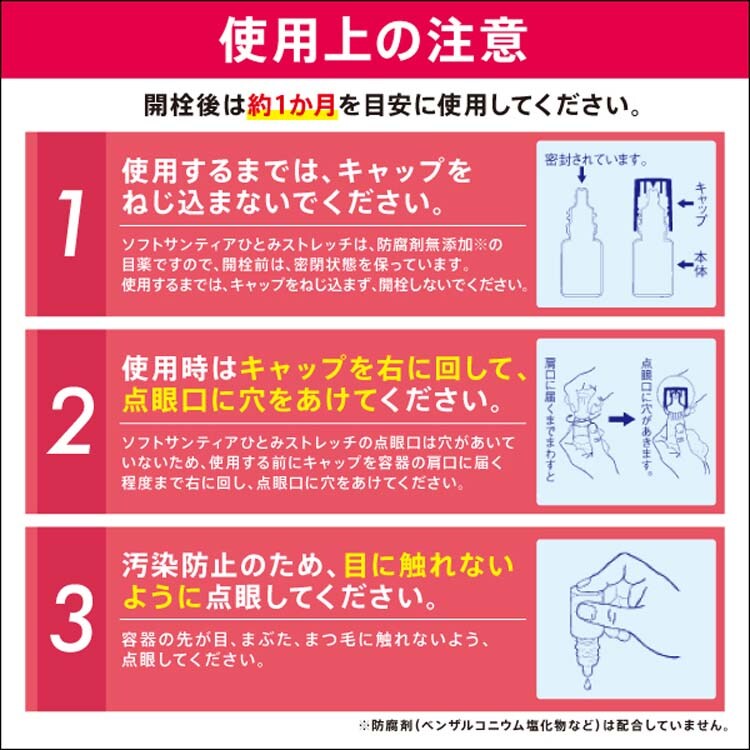 使用上の注意

開栓後は約1か月を目安に使用してください。

1

使用するまでは、キャップをねじ込まないでください。

ソフトサンティアひとみストレッチは、防腐剤無添加※の目薬ですので、開栓前は、密閉状態を保っています。使用するまでは、キャップをねじ込まず、開栓しないでください。

密封されています。

キャップ

本体

2

使用時はキャップを右に回して、点眼口に穴をあけてください。

ソフトサンティアひとみストレッチの点眼口は穴があいていないため、使用する前にキャップを容器の肩口に届く程度まで右に回し、点眼口に穴をあけてください。

肩口に届くまでまわすと

点眼口に穴があきます。

3

汚染防止のため、目に触れないように点眼してください。

容器の先が目、まぶた、まつ毛に触れないよう、点眼してください。

※防腐剤(ベンザルコニウム塩化物など)は配合していません。