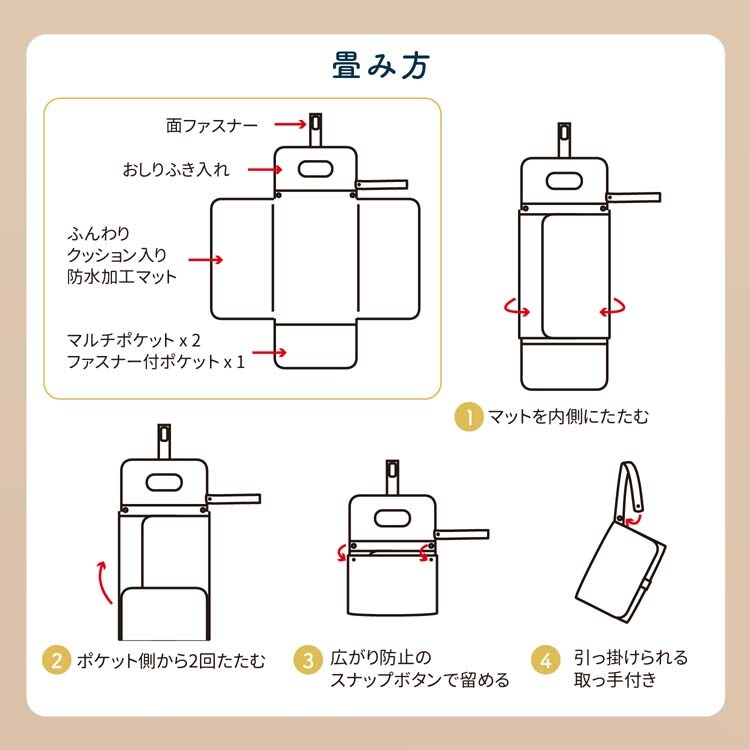 畳み方

面ファスナー

おしりふき入れ

ふんわり
クッション入り
防水加工マット

マルチポケット x 2
ファスナー付ポケット x 1

1 マットを内側にたたむ

2 ポケット側から2回たたむ

3 広がり防止の
スナップボタンで留める

4 引っ掛けられる
取っ手付き