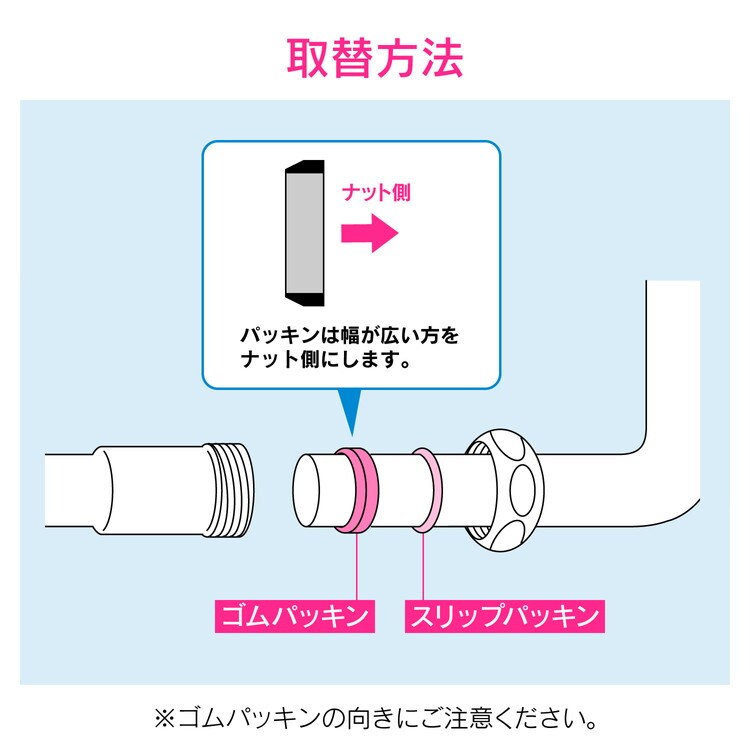 取替方法

ナット側

パッキンは幅が広い方をナット側にします。

ゴムパッキン

スリップパッキン

※ゴムパッキンの向きにご注意ください。