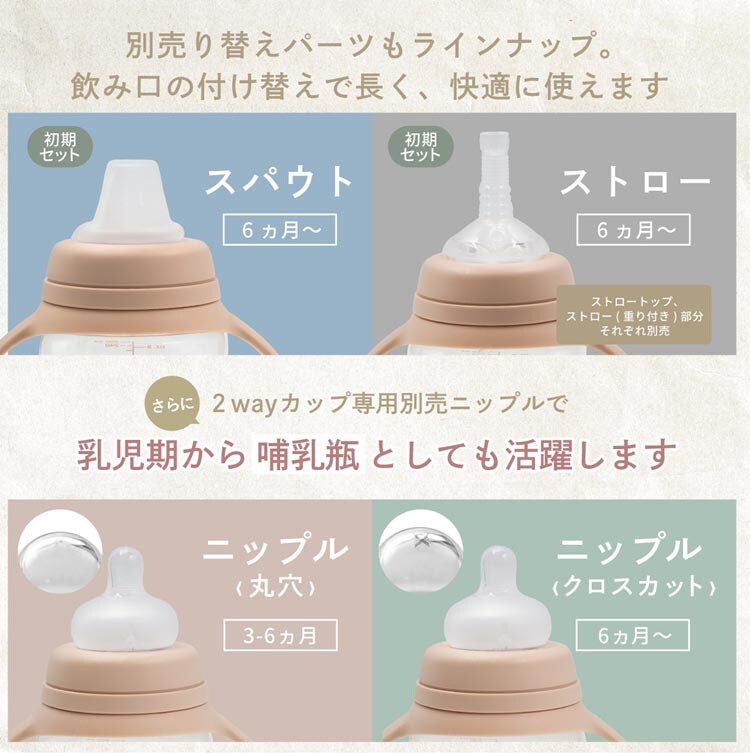 別売り替えパーツもラインナップ。
飲み口の付け替えで長く、快適に使えます

初期セット

スパウト

6ヵ月〜

初期セット

ストロー

6ヵ月〜

ストロートップ、ストロー（重り付き）部分それぞれ別売

さらに 2wayカップ専用別売ニップルで

乳児期から 哺乳瓶 としても活躍します

ニップル
〈丸穴〉

3-6ヵ月

ニップル
〈クロスカット〉

6ヵ月〜