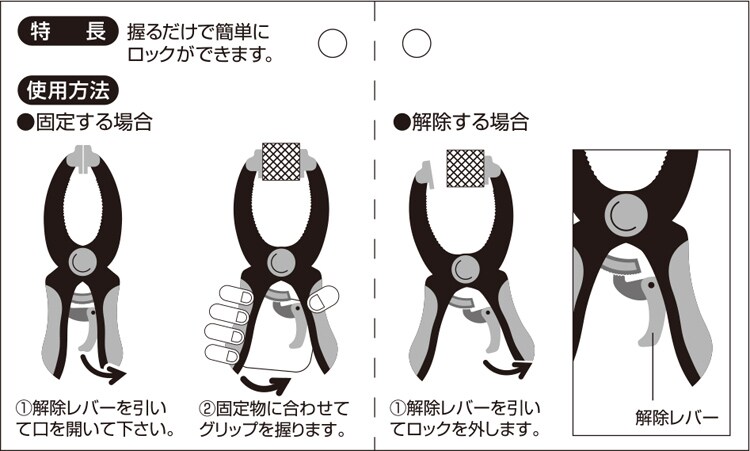 特　長　握るだけで簡単にロックができます。

使用方法

●固定する場合

①解除レバーを引いて口を開いて下さい。

②固定物に合わせてグリップを握ります。

●解除する場合

①解除レバーを引いてロックを外します。

解除レバー