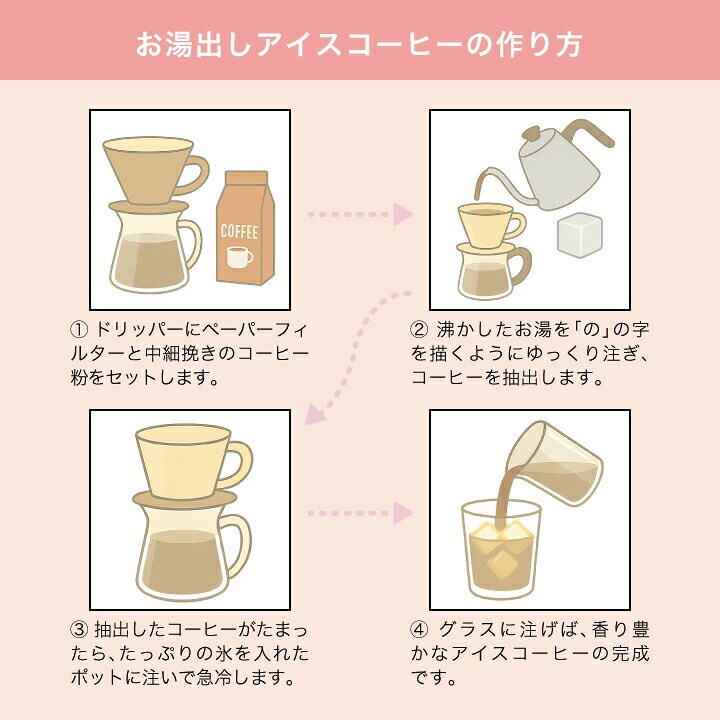 お湯出しアイスコーヒーの作り方

COFFEE

① ドリッパーにペーパーフィルターと中細挽きのコーヒー粉をセットします。

② 沸かしたお湯を「の」の字を描くようにゆっくり注ぎ、コーヒーを抽出します。

③ 抽出したコーヒーがたまったら、たっぷりの氷を入れたポットに注いで急冷します。

④ グラスに注げば、香り豊かなアイスコーヒーの完成です。