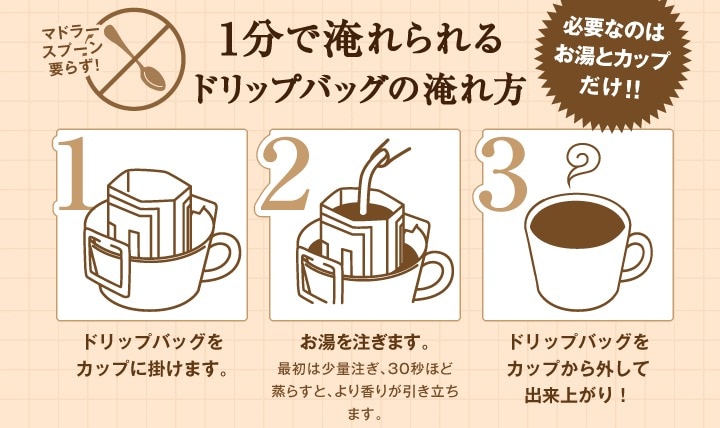 マドラー
スプーン
要らず!

1分で淹れられる
ドリップバッグの淹れ方

必要なのは
お湯とカップ
だけ!!

1

ドリップバッグを
カップに掛けます。

2

お湯を注ぎます。
最初は少量注ぎ、30秒ほど蒸らすと、より香りが引き立ちます。

3

ドリップバッグを
カップから外して
出来上がり!