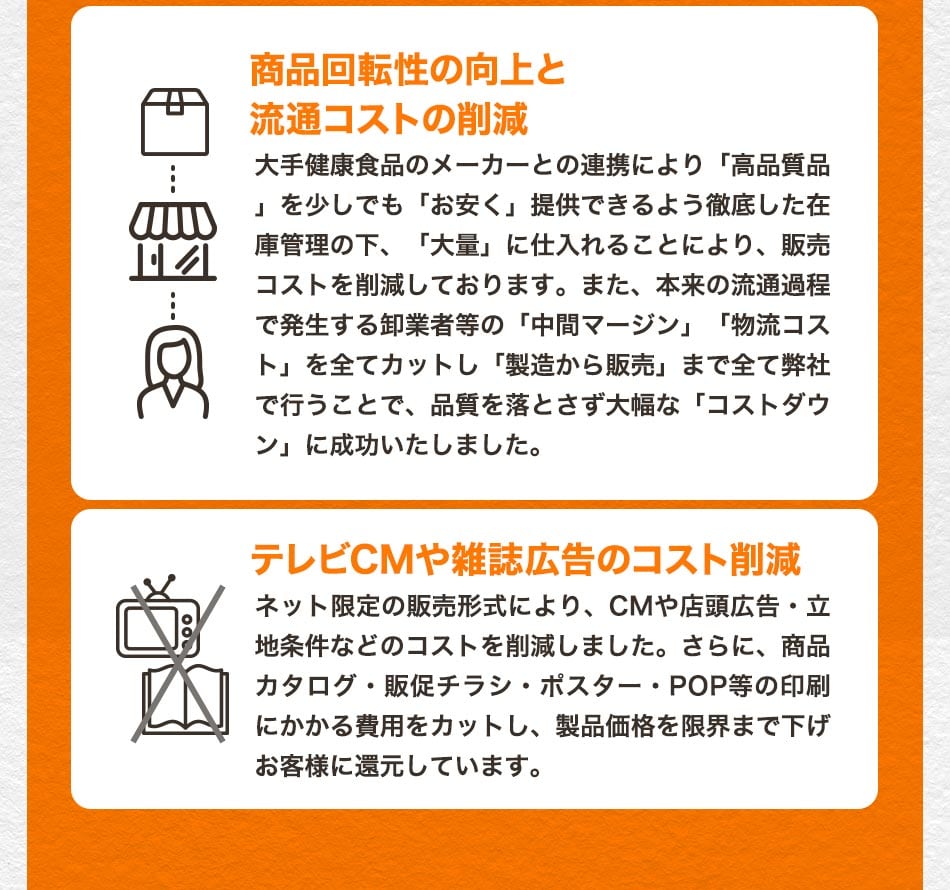 商品回転性の向上と
流通コストの削減

大手健康食品のメーカーとの連携により「高品質品」を少しでも「お安く」提供できるよう徹底した在庫管理の下、「大量」に仕入れることにより、販売コストを削減しております。また、本来の流通過程で発生する卸業者等の「中間マージン」「物流コスト」を全てカットし「製造から販売」まで全て弊社で行うことで、品質を落とさず大幅な「コストダウン」に成功いたしました。

テレビCMや雑誌広告のコスト削減

ネット限定の販売形式により、CMや店頭広告・立地条件などのコストを削減しました。さらに、商品カタログ・販促チラシ・ポスター・POP等の印刷にかかる費用をカットし、製品価格を限界まで下げお客様に還元しています。