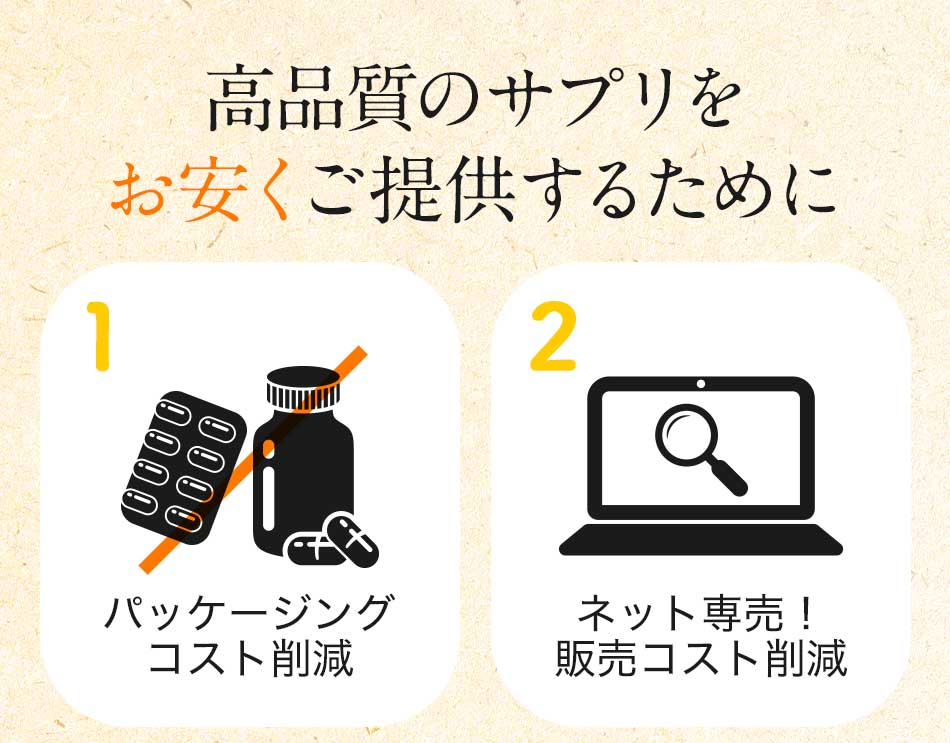 高品質のサプリを
お安くご提供するために

1

パッケージング
コスト削減

2

ネット専売！
販売コスト削減