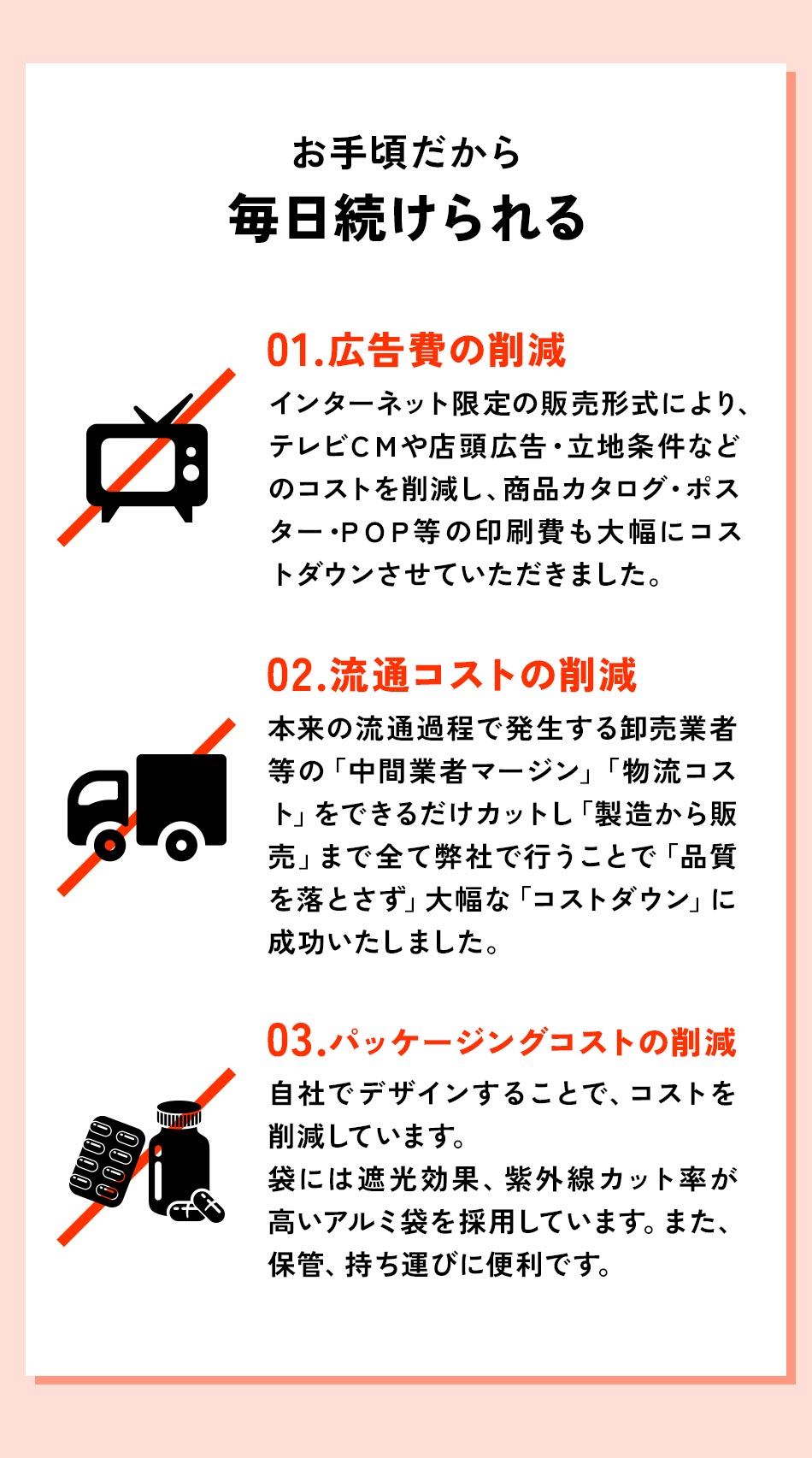 お手頃だから
毎日続けられる

01.広告費の削減
インターネット限定の販売形式により、テレビCMや店頭広告・立地条件などのコストを削減し、商品カタログ・ポスター・POP等の印刷費も大幅にコストダウンさせていただきました。

02.流通コストの削減
本来の流通過程で発生する卸売業者等の「中間業者マージン」「物流コスト」をできるだけカットし「製造から販売」まで全て弊社で行うことで「品質を落とさず」大幅な「コストダウン」に成功いたしました。

03.パッケージングコストの削減
自社でデザインすることで、コストを削減しています。
袋には遮光効果、紫外線カット率が高いアルミ袋を採用しています。また、保管、持ち運びに便利です。