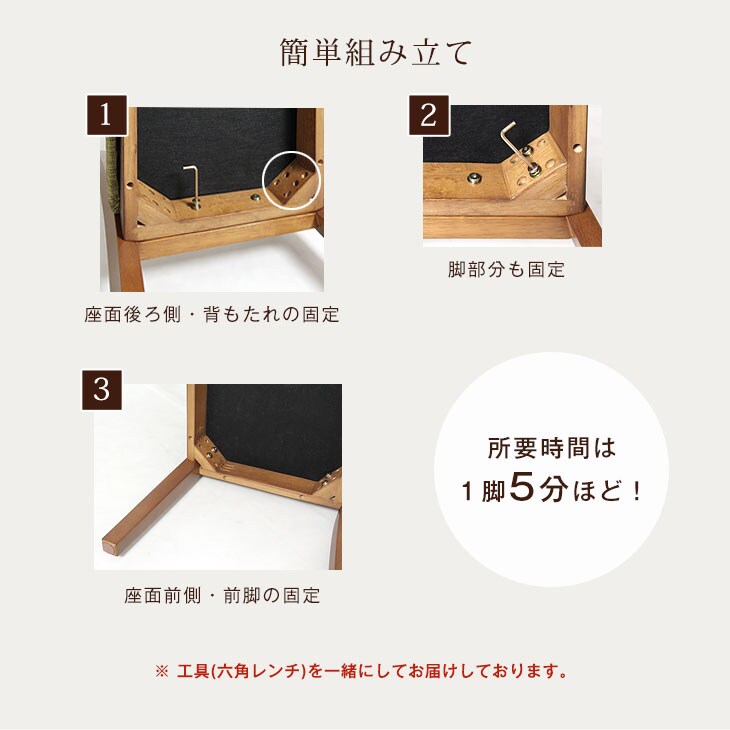 簡単組み立て

1

座面後ろ側・背もたれの固定

2

脚部分も固定

3

座面前側・前脚の固定

所要時間は
1脚5分ほど！

※ 工具(六角レンチ)を一緒にしてお届けしております。