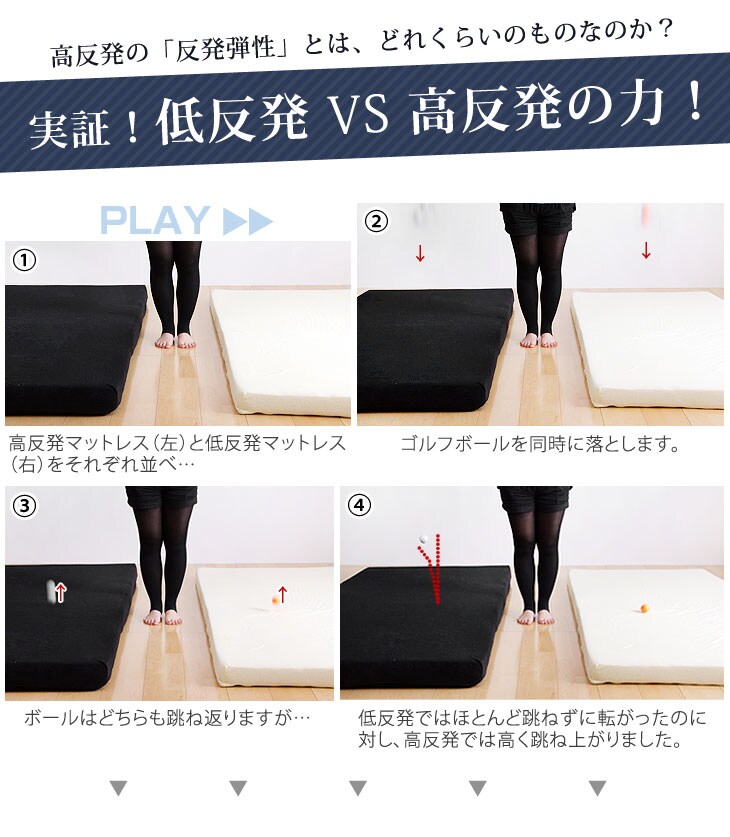 高反発の「反発弾性」とは、どれくらいのものなのか？

実証！低反発 VS 高反発の力！

PLAY ▶▶

①

高反発マットレス（左）と低反発マットレス（右）をそれぞれ並べ…

②

ゴルフボールを同時に落とします。

③

ボールはどちらも跳ね返りますが…

④

低反発ではほとんど跳ねずに転がったのに対し、高反発では高く跳ね上がりました。

▼ ▼ ▼ ▼ ▼