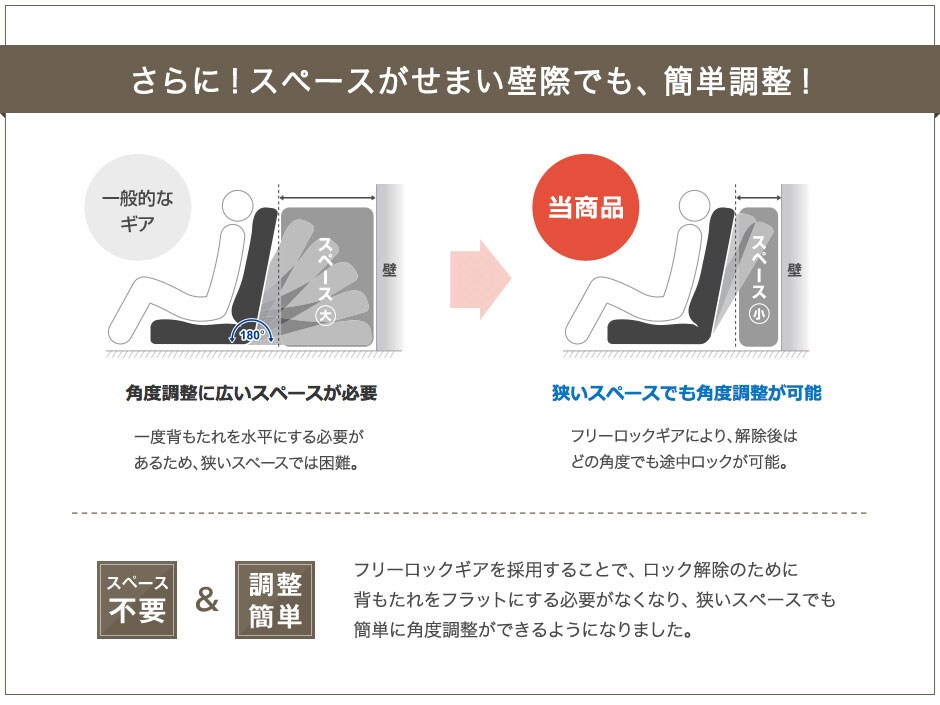 さらに！スペースがせまい壁際でも、簡単調整！

一般的なギア

スペース大

180°

壁

角度調整に広いスペースが必要

一度背もたれを水平にする必要があるため、狭いスペースでは困難。

当商品

スペース小

壁

狭いスペースでも角度調整が可能

フリーロックギアにより、解除後はどの角度でも途中ロックが可能。

スペース不要 & 調整簡単

フリーロックギアを採用することで、ロック解除のために背もたれをフラットにする必要がなくなり、狭いスペースでも簡単に角度調整ができるようになりました。