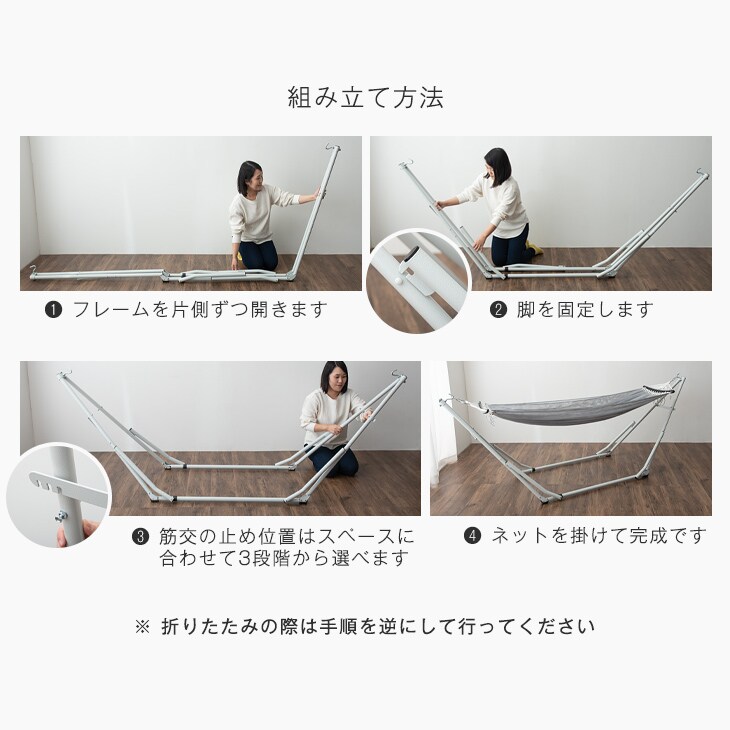 組み立て方法

❶ フレームを片側ずつ開きます

❷ 脚を固定します

❸ 筋交の止め位置はスペースに合わせて3段階から選べます

❹ ネットを掛けて完成です

※ 折りたたみの際は手順を逆にして行ってください