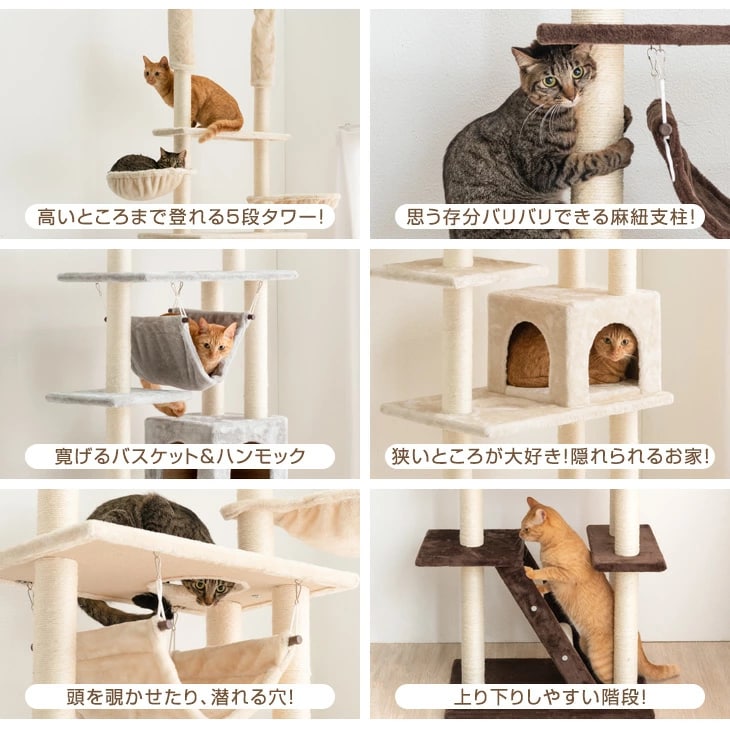 高いところまで登れる5段タワー!

思う存分バリバリできる麻紐支柱!

寛げるバスケット&ハンモック

狭いところが大好き!隠れられるお家!

頭を覗かせたり、潜れる穴!

上り下りしやすい階段!