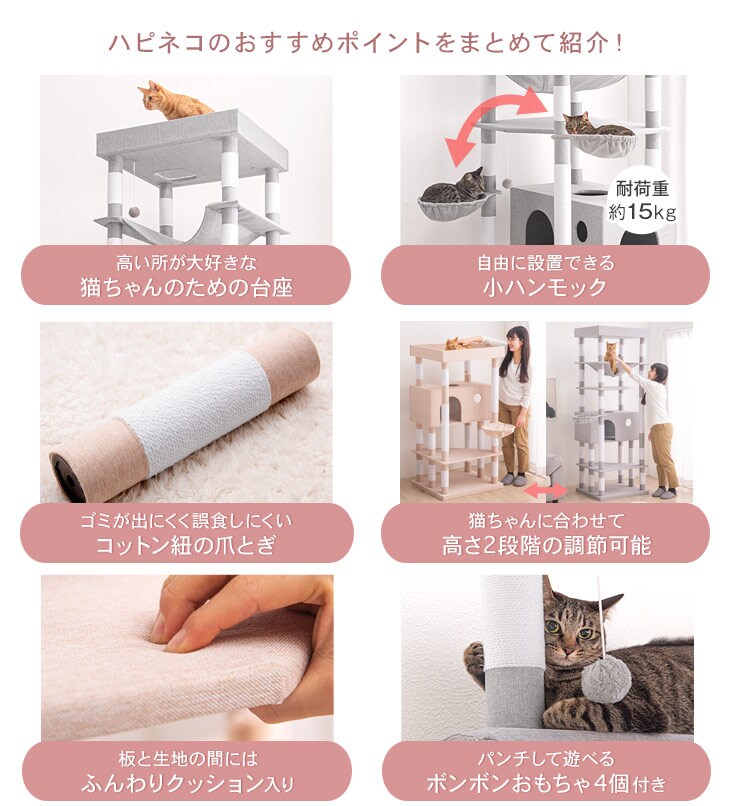 ハピネコのおすすめポイントをまとめて紹介！

高い所が大好きな
猫ちゃんのための台座

耐荷重
約15kg

自由に設置できる
小ハンモック

ゴミが出にくく誤食しにくい
コットン紐の爪とぎ

猫ちゃんに合わせて
高さ2段階の調節可能

板と生地の間には
ふんわりクッション入り

パンチして遊べる
ボンボンおもちゃ4個付き