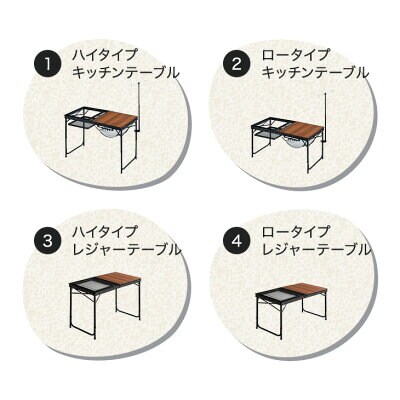 1 ハイタイプ
キッチンテーブル

2 ロータイプ
キッチンテーブル

3 ハイタイプ
レジャーテーブル

4 ロータイプ
レジャーテーブル