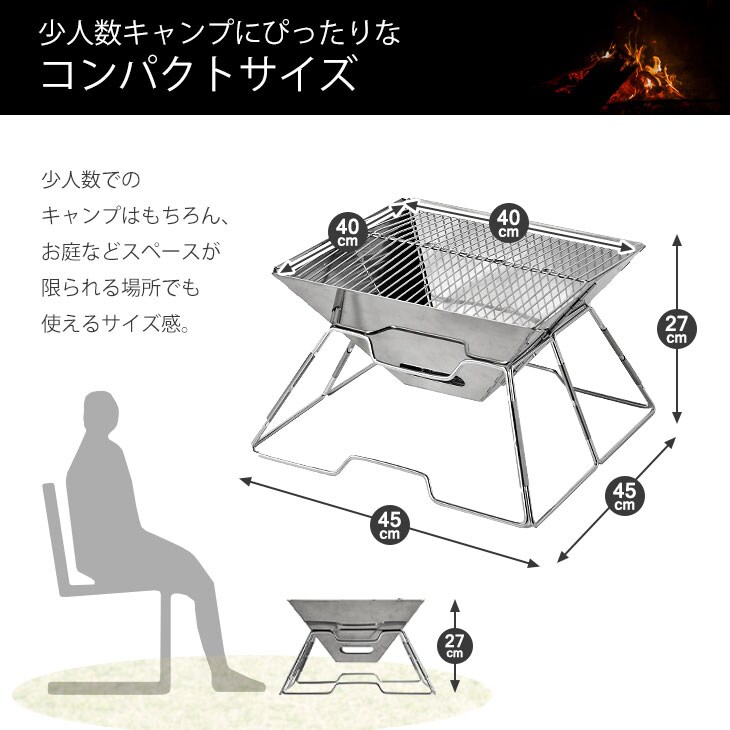 少人数キャンプにぴったりな
コンパクトサイズ

少人数での
キャンプはもちろん、
お庭などスペースが
限られる場所でも
使えるサイズ感。

40 cm

40 cm

27 cm

45 cm

45 cm

27 cm