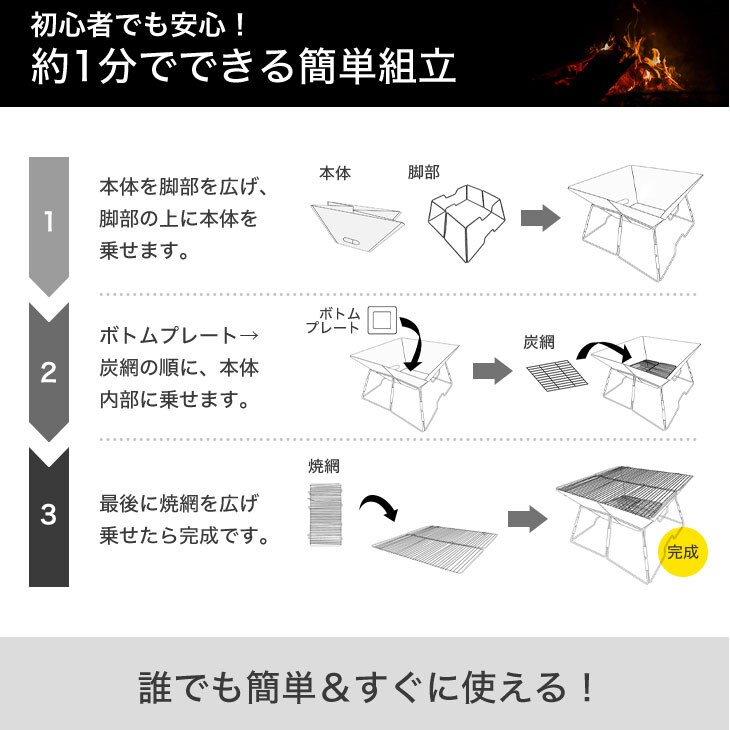 初心者でも安心！
約1分でできる簡単組立

1

本体を脚部を広げ、脚部の上に本体を乗せます。

本体　脚部

2

ボトムプレート→炭網の順に、本体内部に乗せます。

ボトムプレート

炭網

3

最後に焼網を広げ乗せたら完成です。

焼網

完成

誰でも簡単＆すぐに使える！