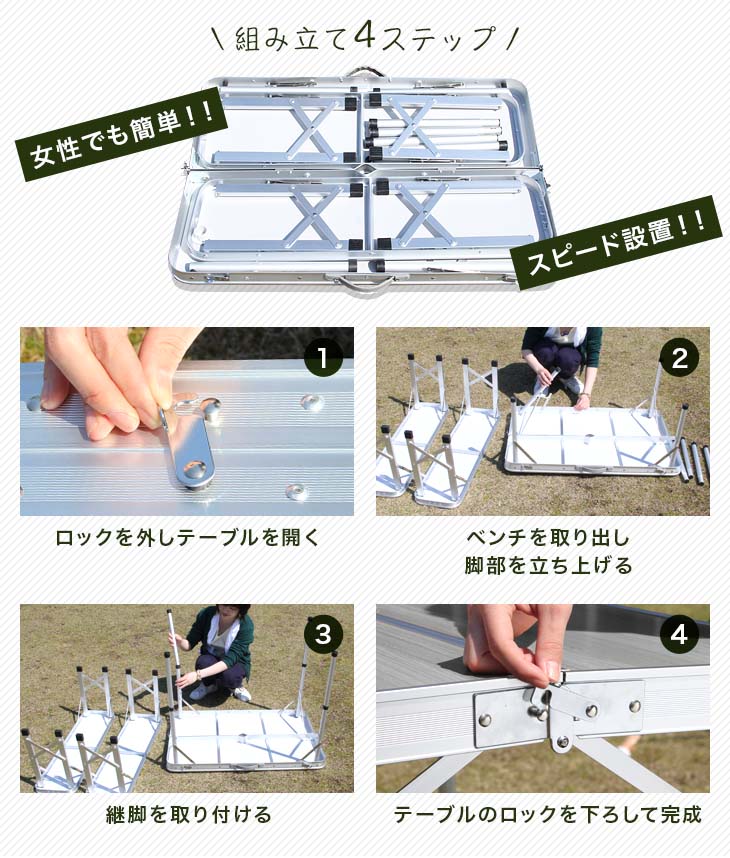 \ 組み立て4ステップ /

女性でも簡単!!

スピード設置!!

1

ロックを外しテーブルを開く

2

ベンチを取り出し
脚部を立ち上げる

3

継脚を取り付ける

4

テーブルのロックを下ろして完成