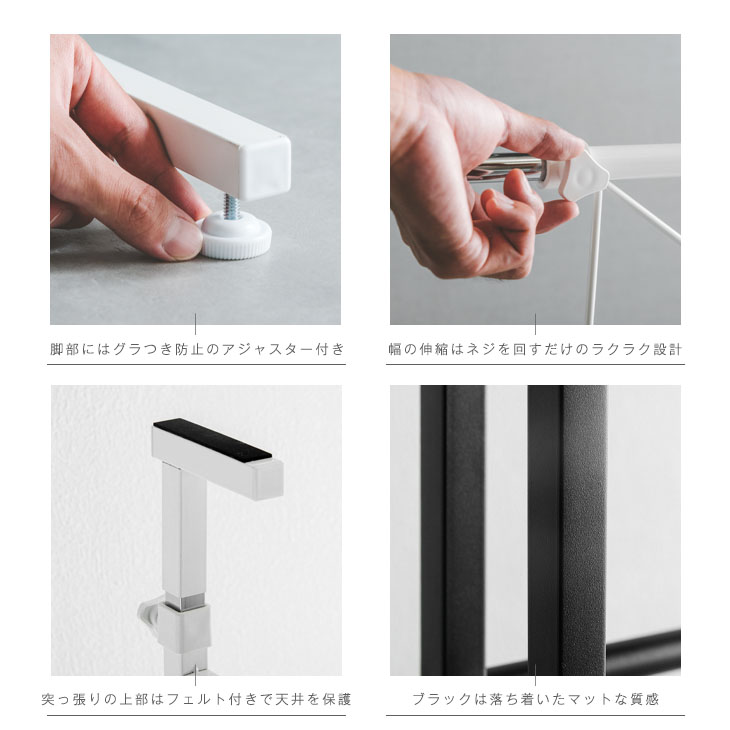 脚部にはグラつき防止のアジャスター付き

幅の伸縮はネジを回すだけのラクラク設計

突っ張りの上部はフェルト付きで天井を保護

ブラックは落ち着いたマットな質感