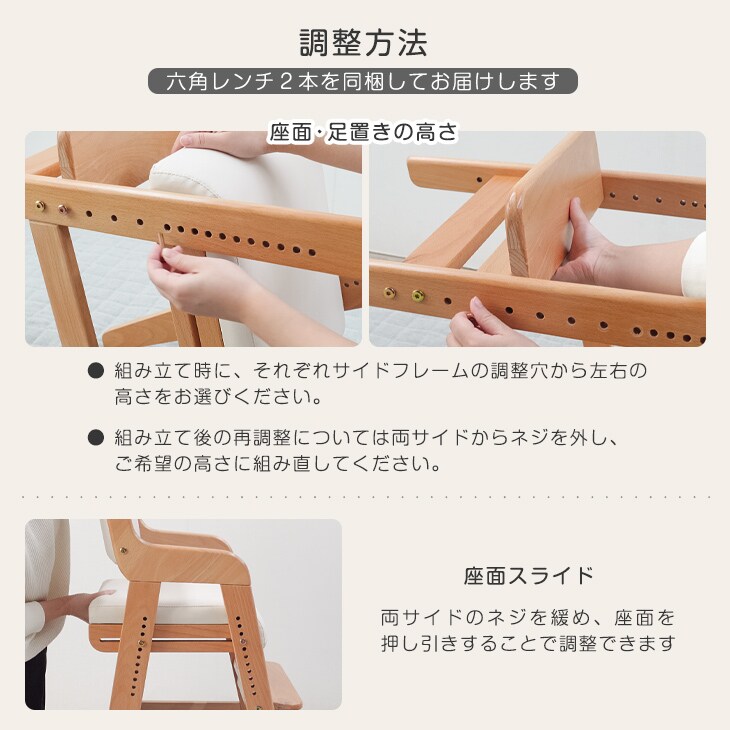 調整方法

六角レンチ２本を同梱してお届けします

座面・足置きの高さ

● 組み立て時に、それぞれサイドフレームの調整穴から左右の高さをお選びください。

● 組み立て後の再調整については両サイドからネジを外し、ご希望の高さに組み直してください。

座面スライド

両サイドのネジを緩め、座面を押し引きすることで調整できます